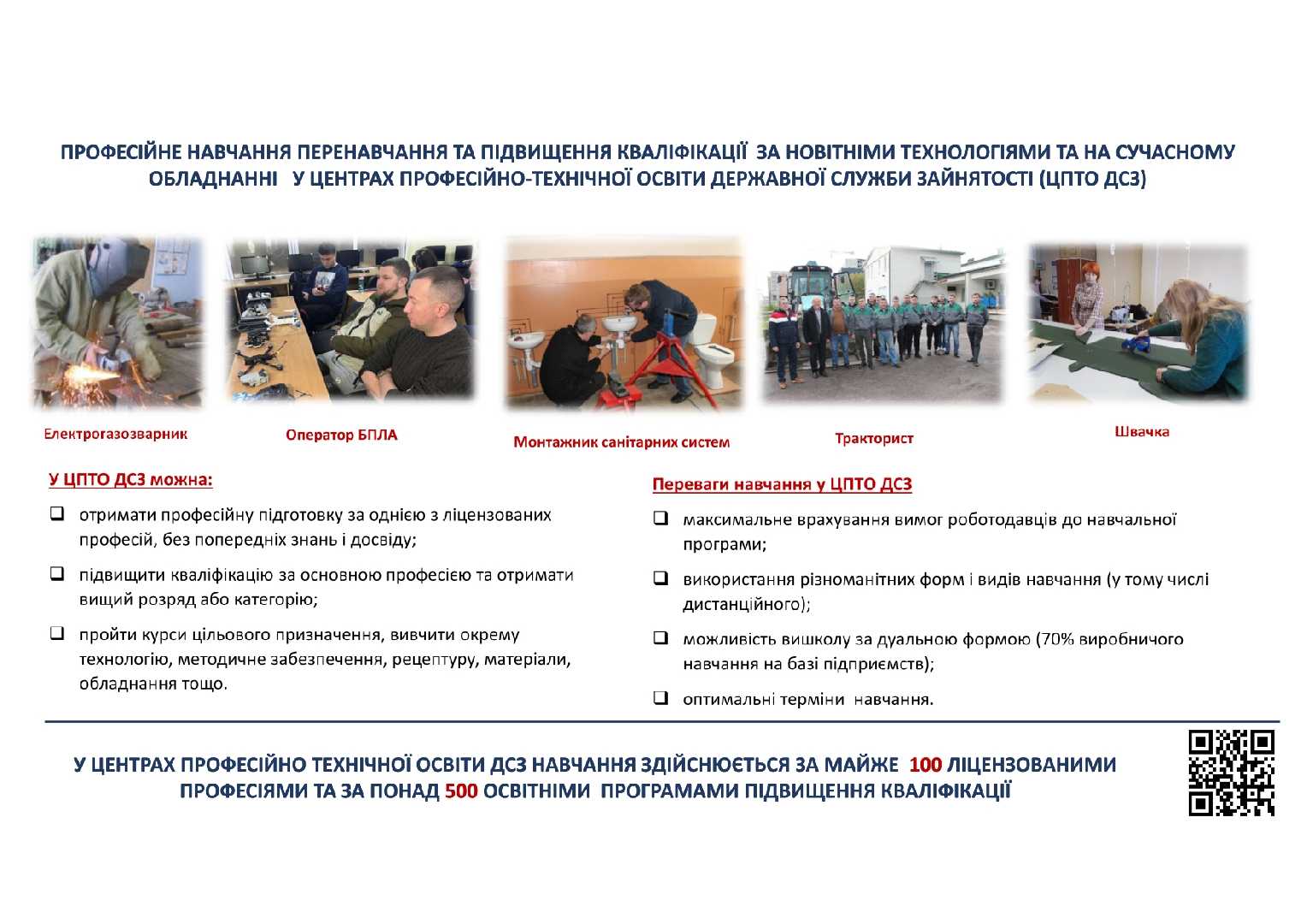 ПРОФЕСІЙНЕ НАВЧАННЯ ПЕРЕНАВЧАННЯ ТА ПІДВИЩЕННЯ КВАЛІФІКАЦІЇ ЗА НОВІТНІМИ ТЕХНОЛОГІЯМИ ТА НА СУЧАСНОМУ ОБЛАДНАННІ У ЦЕНТРАХ ПРОФЕСІЙНО-ТЕХНІЧНОЇ ОСВІТИ ДЕРЖАВНОЇ СЛУЖБИ ЗАЙНЯТОСТІ (ЦПТО ДСЗ)

Електрогазозварник

Оператор БПЛА

Монтажник санітарних систем

Тракторист

Швачка

У ЦПТО ДСЗ можна:

❑ отримати професійну підготовку за однією з ліцензованих професій, без попередніх знань і досвіду;

❑ підвищити кваліфікацію за основною професією та отримати вищий розряд або категорію;

❑ пройти курси цільового призначення, вивчити окрему технологію, методичне забезпечення, рецептуру, матеріали, обладнання тощо.

Переваги навчання у ЦПТО ДСЗ

❑ максимальне врахування вимог роботодавців до навчальної програми;

❑ використання різноманітних форм і видів навчання (у тому числі дистанційного);

❑ можливість вишколу за дуальною формою (70% виробничого навчання на базі підприємств);

❑ оптимальні терміни навчання.

У ЦЕНТРАХ ПРОФЕСІЙНО ТЕХНІЧНОЇ ОСВІТИ ДСЗ НАВЧАННЯ ЗДІЙСНЮЄТЬСЯ ЗА МАЙЖЕ 100 ЛІЦЕНЗОВАНИМИ ПРОФЕСІЯМИ ТА ЗА ПОНАД 500 ОСВІТНІМИ ПРОГРАМАМИ ПІДВИЩЕННЯ КВАЛІФІКАЦІЇ